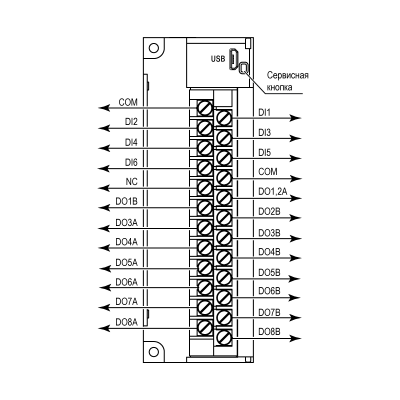 USB

Сервисная кнопка

COM
DI2
DI4
DI6
NC
DO1B
DO3A
DO4A
DO5A
DO6A
DO7A
DO8A

DI1
DI3
DI5
COM
DO1,2A
DO2B
DO3B
DO4B
DO5B
DO6B
DO7B
DO8B