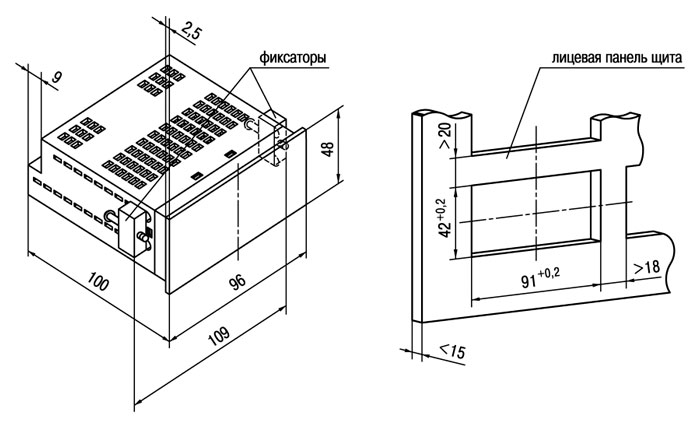 2,5
9
фиксаторы
48
100
96
109
лицевая панель щита
>20
$42^{+0,2}$
$91^{+0,2}$
>18
<15